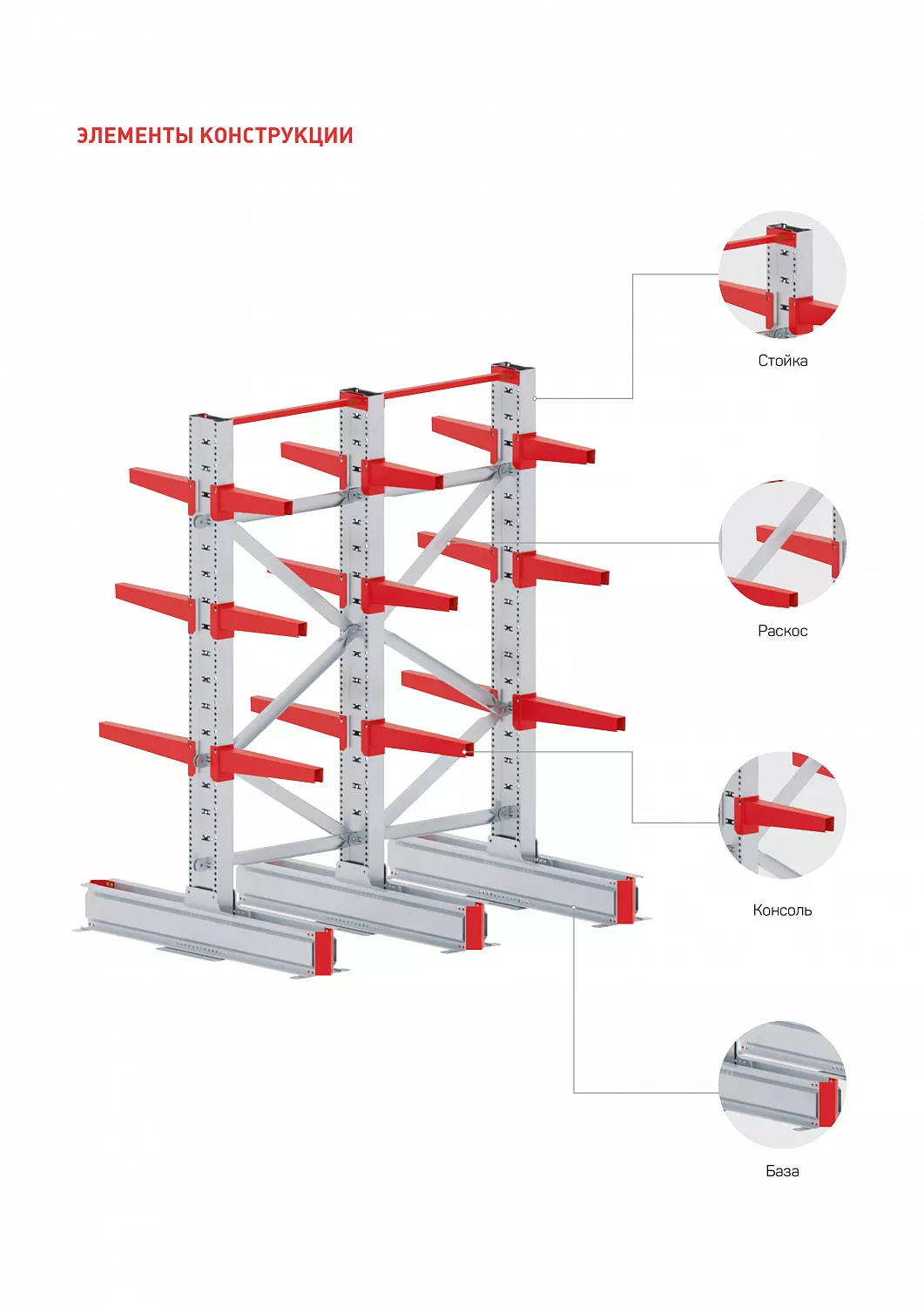 ЭЛЕМЕНТЫ КОНСТРУКЦИИ

Стойка

Раскос

Консоль

База